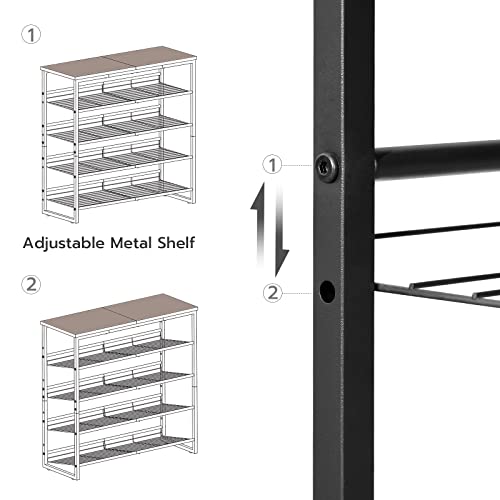 1

Adjustable Metal Shelf

2

1

2