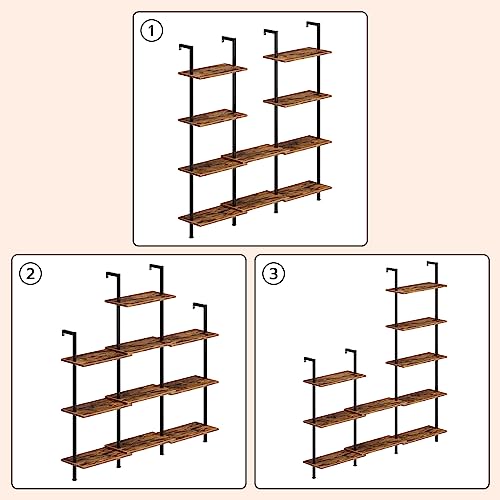 1

2

3