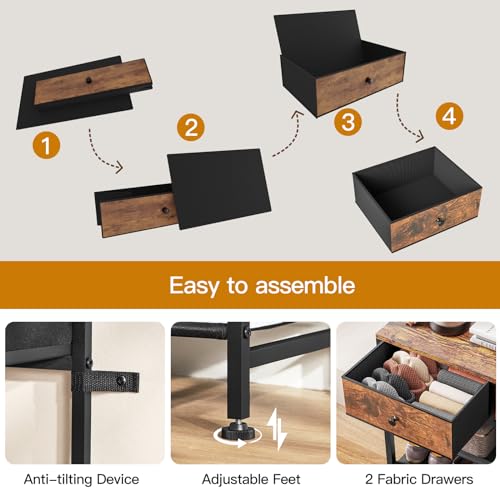 1

2

3

4

Easy to assemble

Anti-tilting Device

Adjustable Feet

2 Fabric Drawers