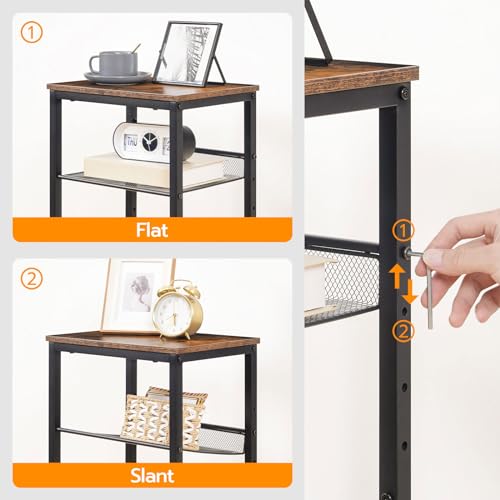 ①

THU

Flat

②

Slant

①

②