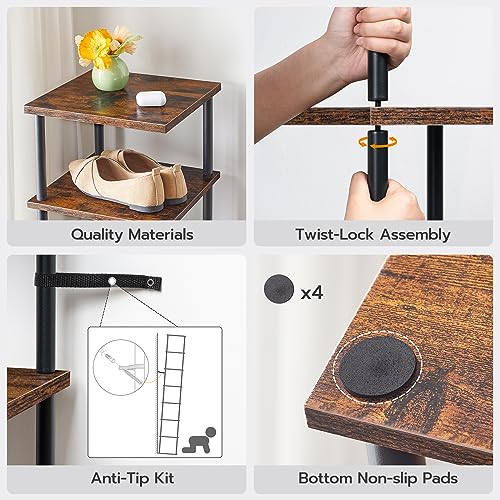 Quality Materials

Twist-Lock Assembly

x4

Anti-Tip Kit

Bottom Non-slip Pads